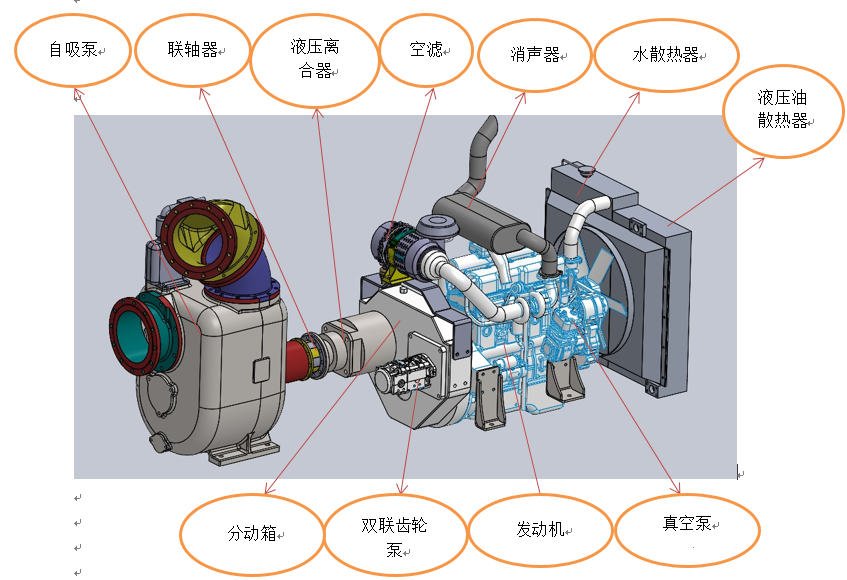 自吸泵

联轴器

液压离合器

空滤

消声器

水散热器

液压油散热器

分动箱

双联齿轮泵

发动机

真空泵